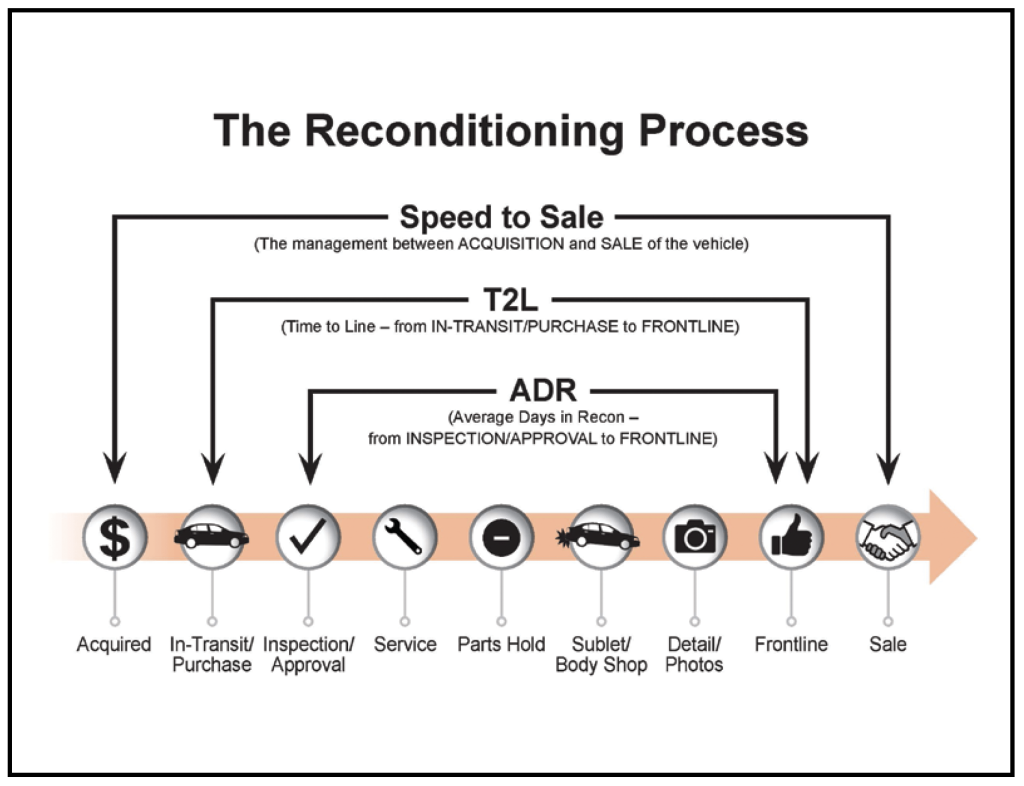 The Reconditioning Process

Speed to Sale
(The management between ACQUISITION and SALE of the vehicle)

T2L
(Time to Line – from IN-TRANSIT/PURCHASE to FRONTLINE)

ADR
(Average Days in Recon – from INSPECTION/APPROVAL to FRONTLINE)

$

Acquired

In-Transit/ Purchase

Inspection/ Approval

Service

Parts Hold

Sublet/ Body Shop

Detail/ Photos

Frontline

Sale